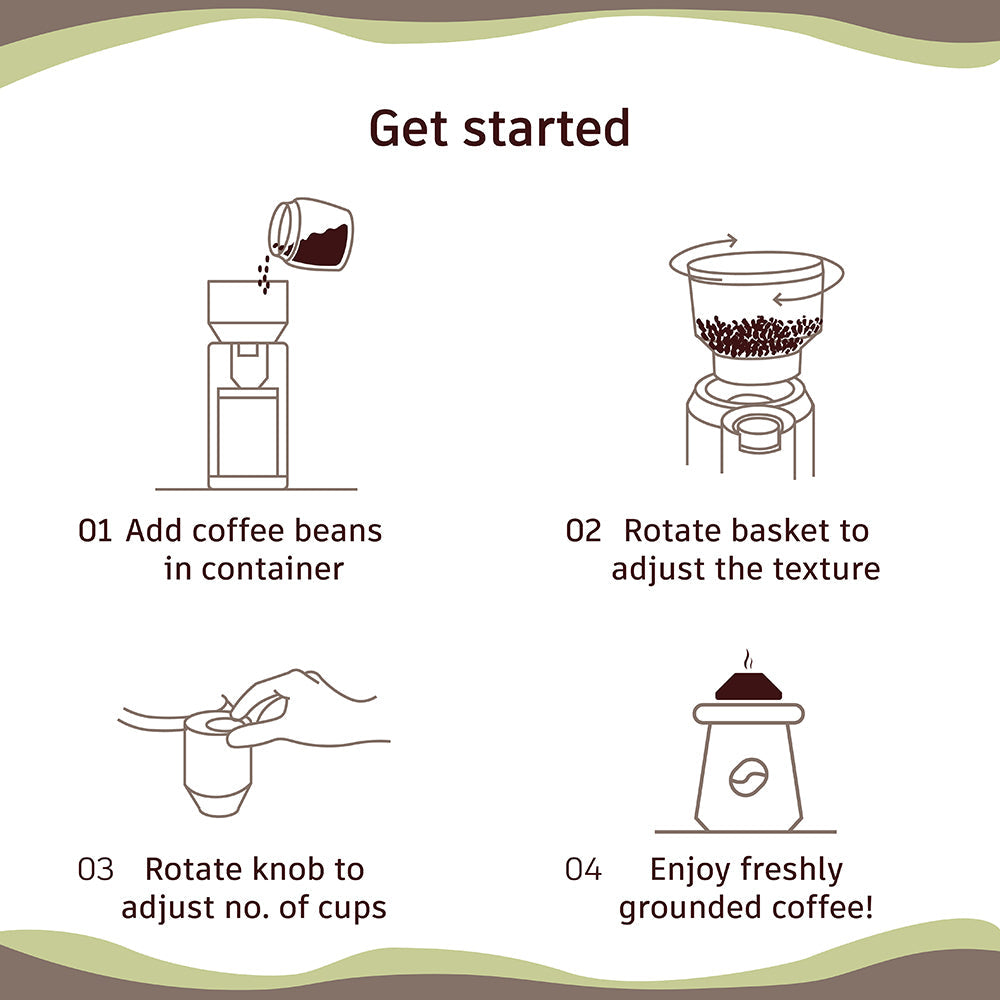 Get started

01 Add coffee beans in container

02 Rotate basket to adjust the texture

03 Rotate knob to adjust no. of cups

04 Enjoy freshly grounded coffee!