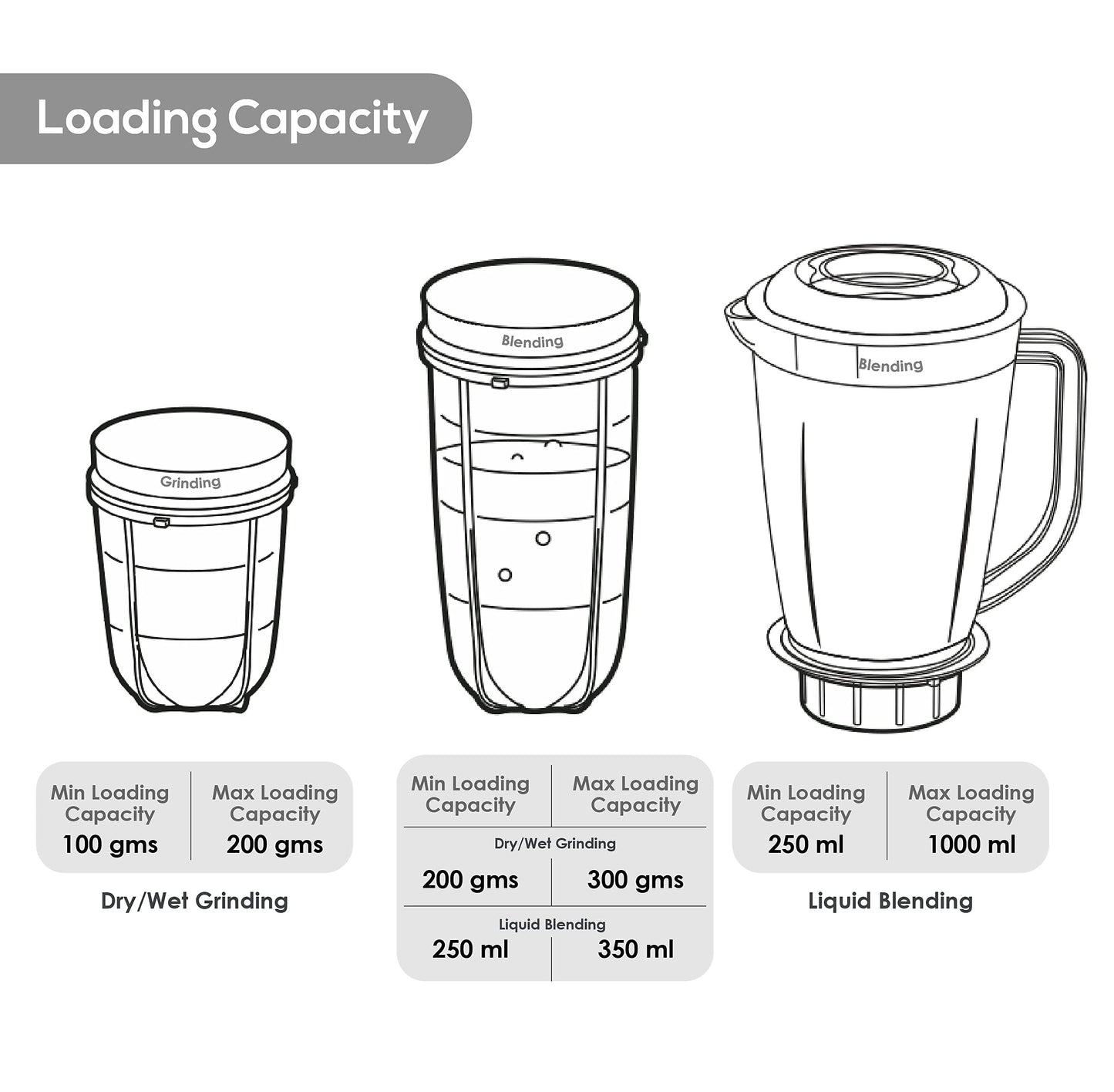 Loading Capacity

Grinding

Blending

Blending

| Min Loading Capacity | Max Loading Capacity |
|---|---|
| 100 gms | 200 gms |

Dry/Wet Grinding

| Min Loading Capacity | Max Loading Capacity |
|---|---|
| Dry/Wet Grinding | |
| 200 gms | 300 gms |
| Liquid Blending | |
| 250 ml | 350 ml |

| Min Loading Capacity | Max Loading Capacity |
|---|---|
| 250 ml | 1000 ml |

Liquid Blending