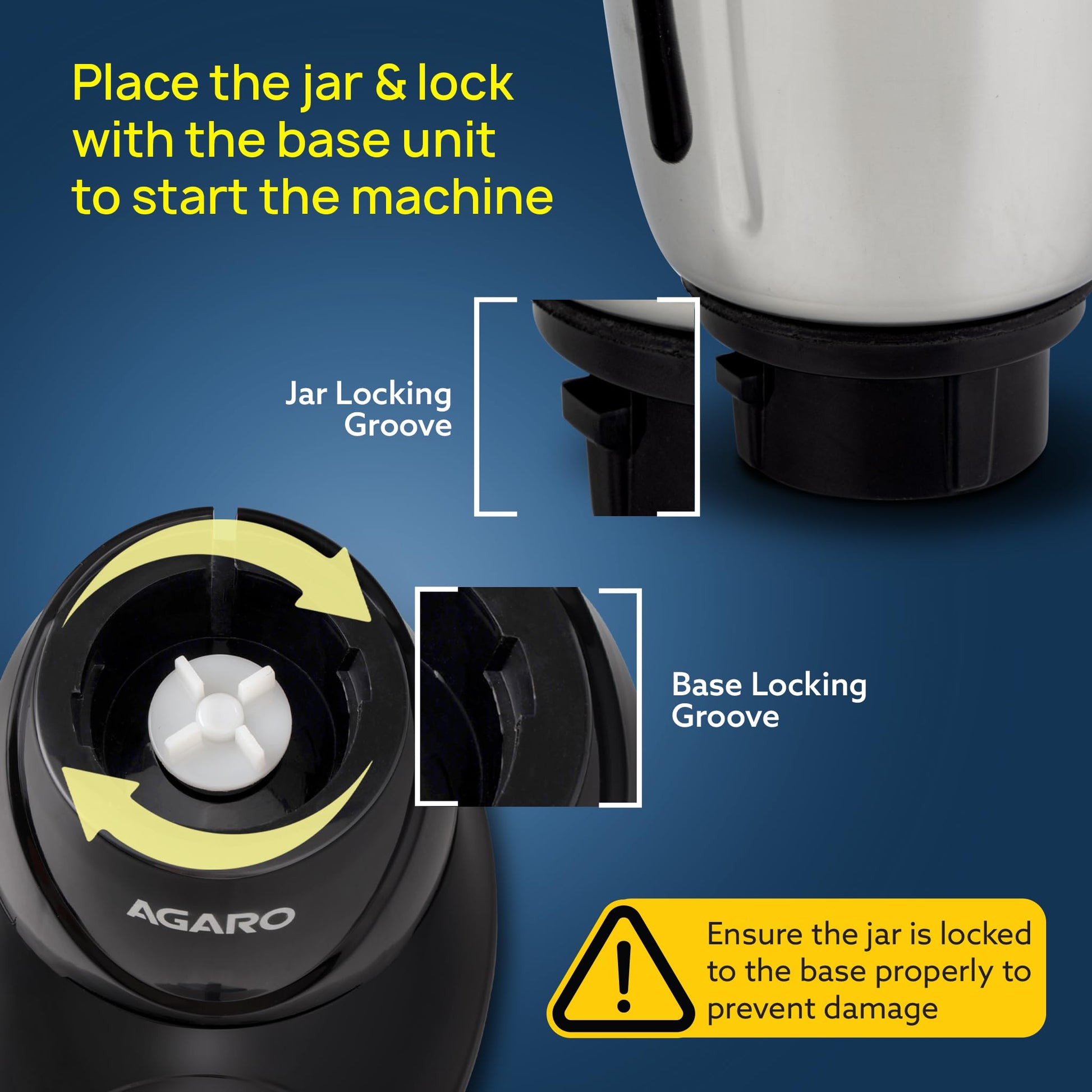 Place the jar & lock with the base unit to start the machine

Jar Locking Groove

Base Locking Groove

AGARO

Ensure the jar is locked to the base properly to prevent damage