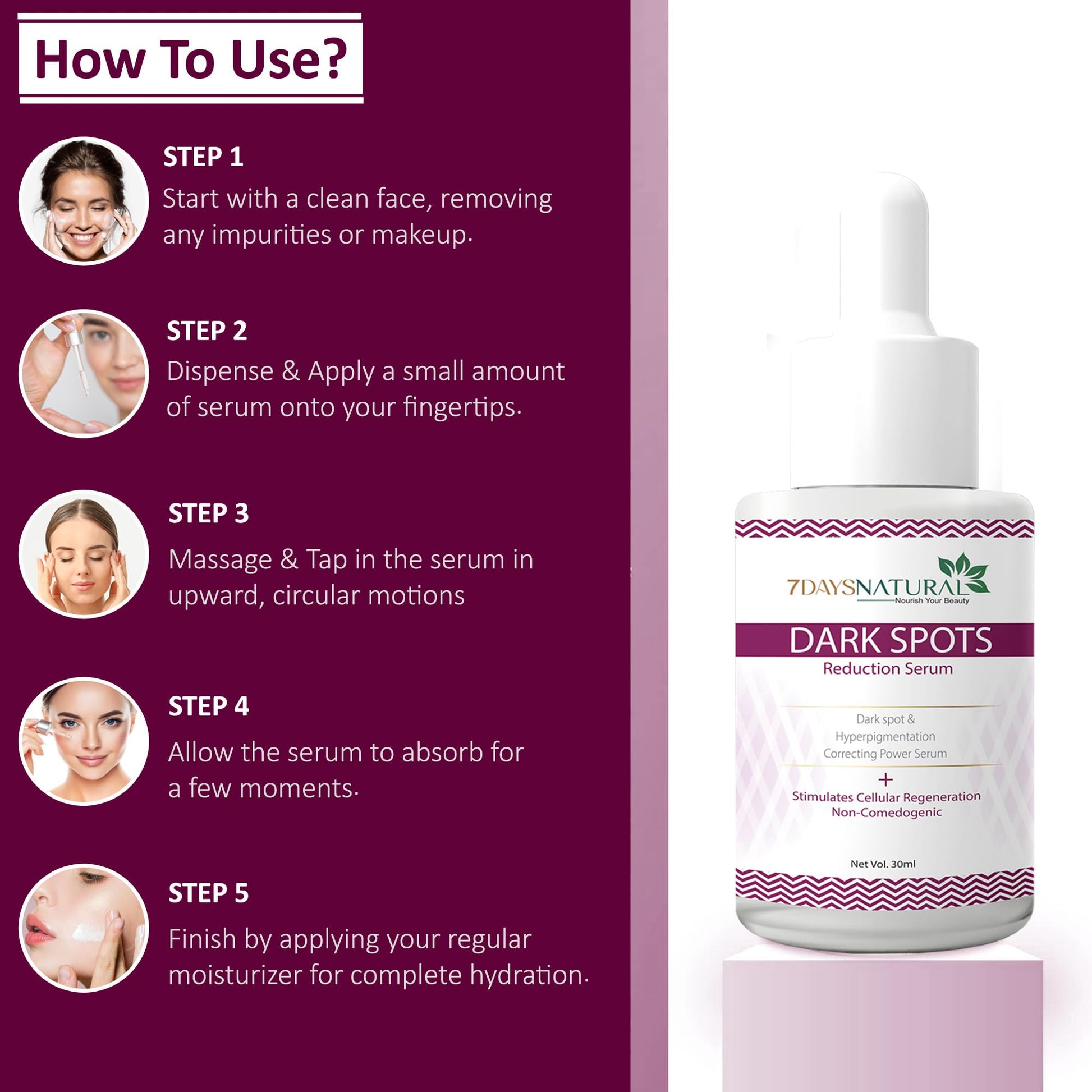 How To Use?

STEP 1
Start with a clean face, removing any impurities or makeup.

STEP 2
Dispense & Apply a small amount of serum onto your fingertips.

STEP 3
Massage & Tap in the serum in upward, circular motions

STEP 4
Allow the serum to absorb for a few moments.

STEP 5
Finish by applying your regular moisturizer for complete hydration.

7DAYSNATURAL
Nourish Your Beauty

DARK SPOTS
Reduction Serum

Dark spot & Hyperpigmentation Correcting Power Serum
+
Stimulates Cellular Regeneration
Non-Comedogenic

Net Vol. 30ml