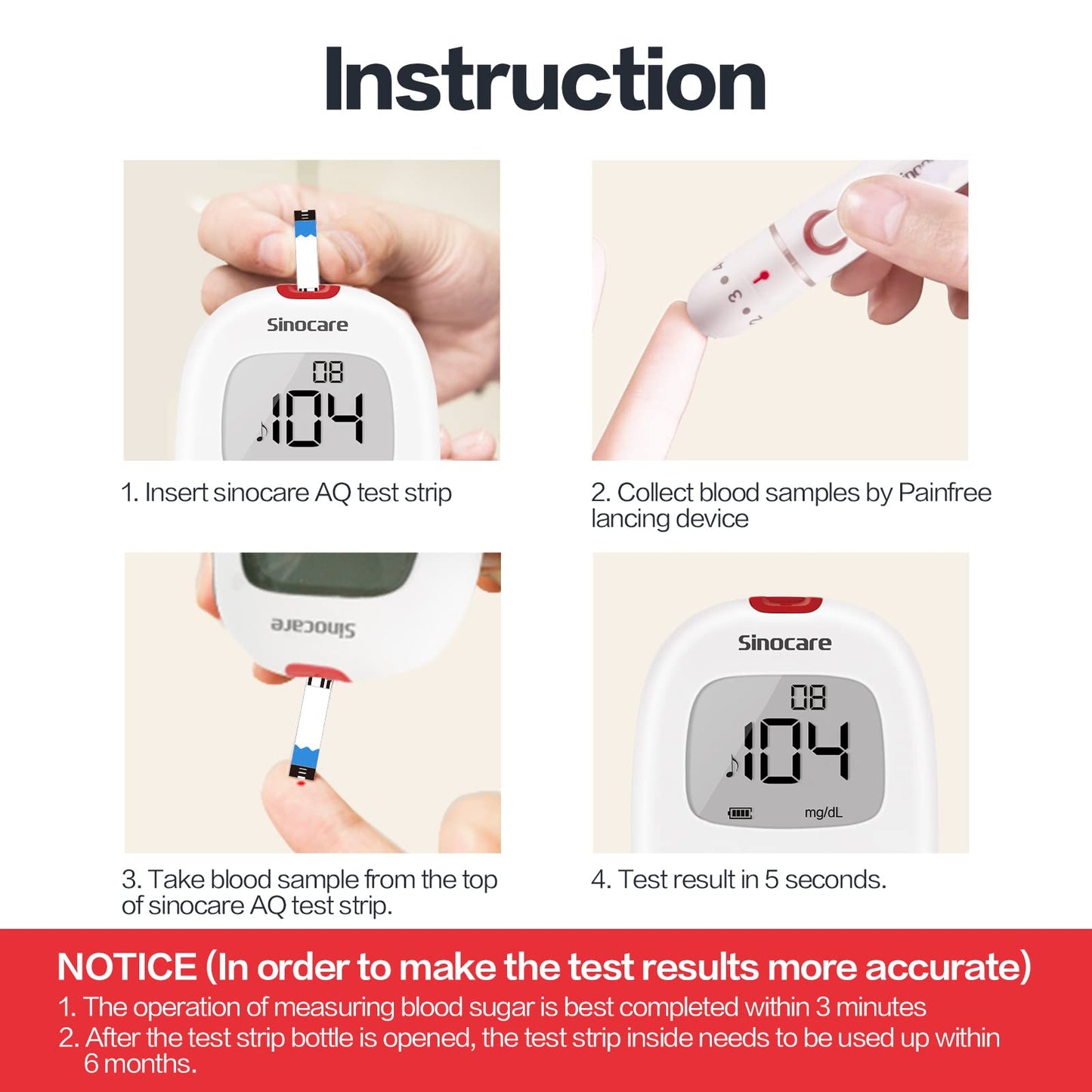 Instruction

Sinocare

08

104

1. Insert sinocare AQ test strip

4

3

2

2. Collect blood samples by Painfree lancing device

Sinocare

3. Take blood sample from the top of sinocare AQ test strip.

Sinocare

08

104

mg/dL

4. Test result in 5 seconds.

NOTICE (In order to make the test results more accurate)

1. The operation of measuring blood sugar is best completed within 3 minutes

2. After the test strip bottle is opened, the test strip inside needs to be used up within 6 months.