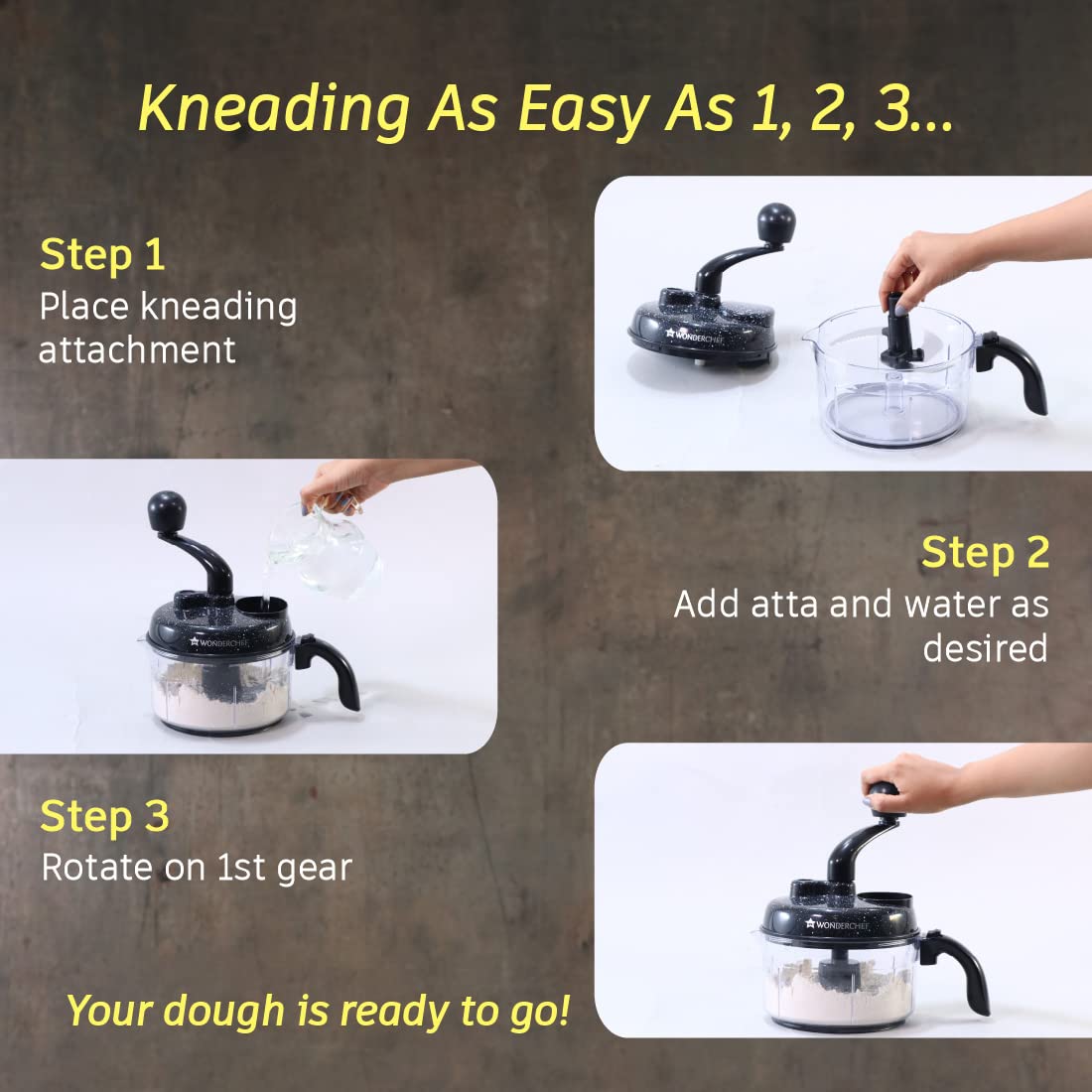 Kneading As Easy As 1, 2, 3...

Step 1
Place kneading attachment

WONDERCHEF

WONDERCHEF

Step 2
Add atta and water as desired

Step 3
Rotate on 1st gear

WONDERCHEF

Your dough is ready to go!