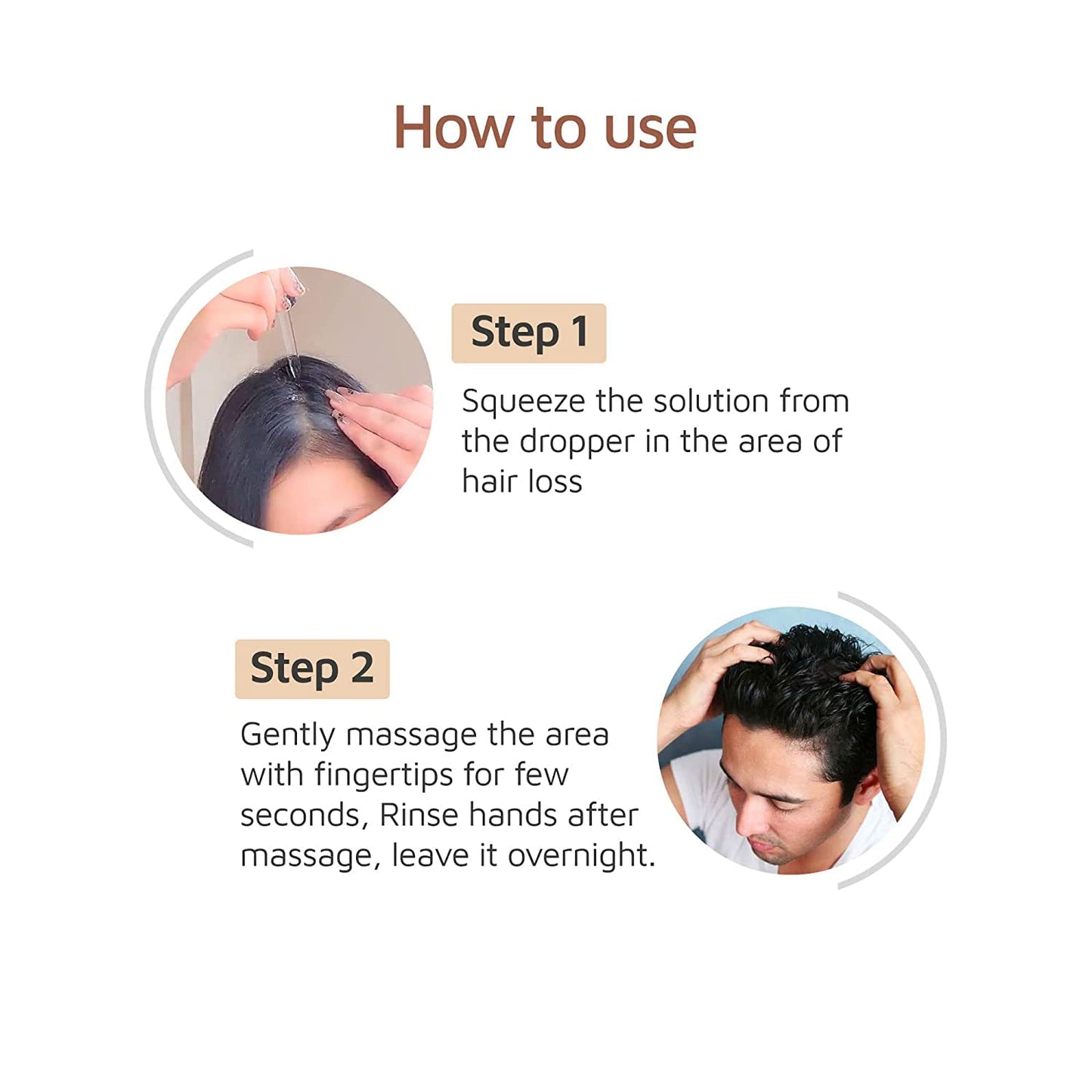 How to use

Step 1

Squeeze the solution from the dropper in the area of hair loss

Step 2

Gently massage the area with fingertips for few seconds, Rinse hands after massage, leave it overnight.