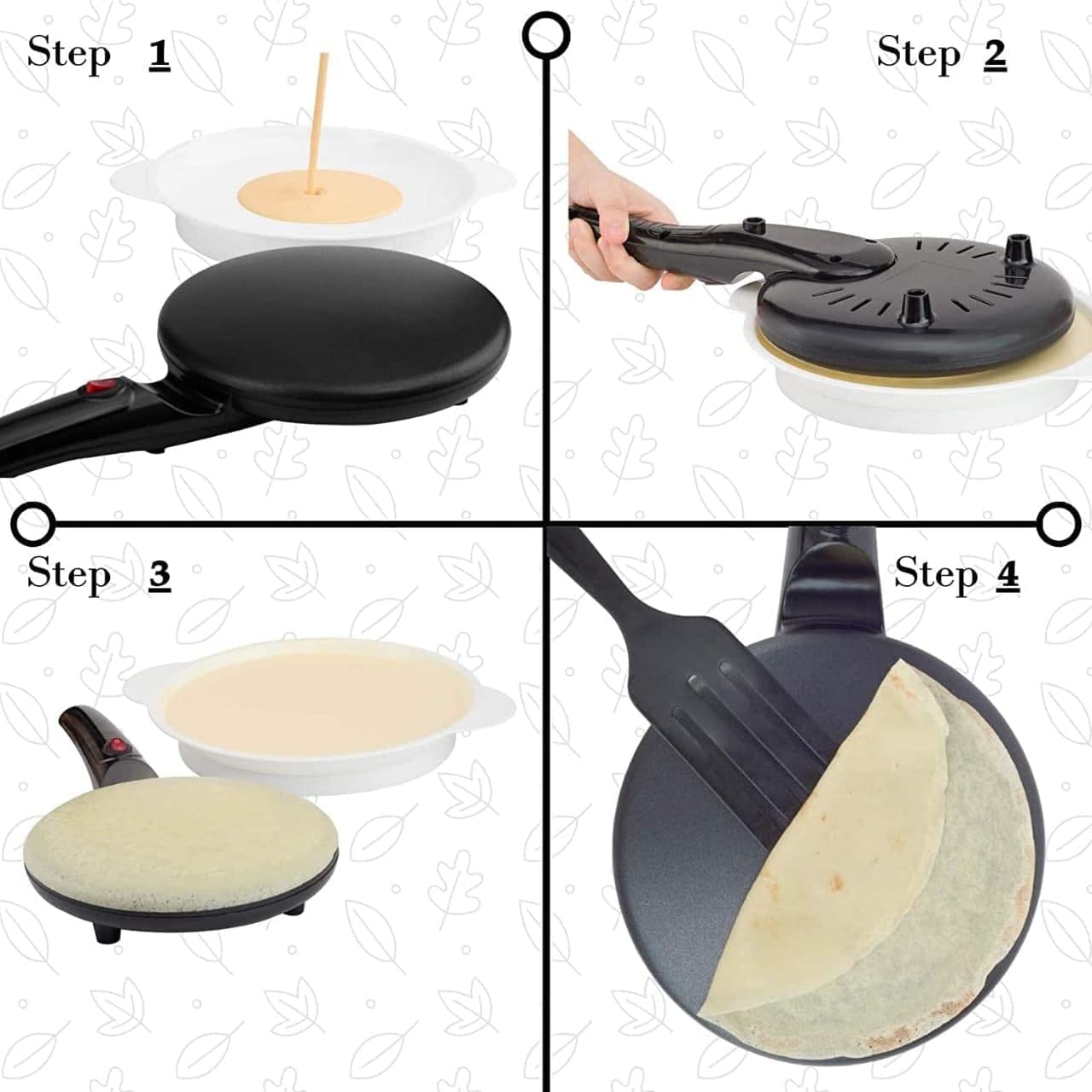 Step 1

Step 2

Step 3

Step 4