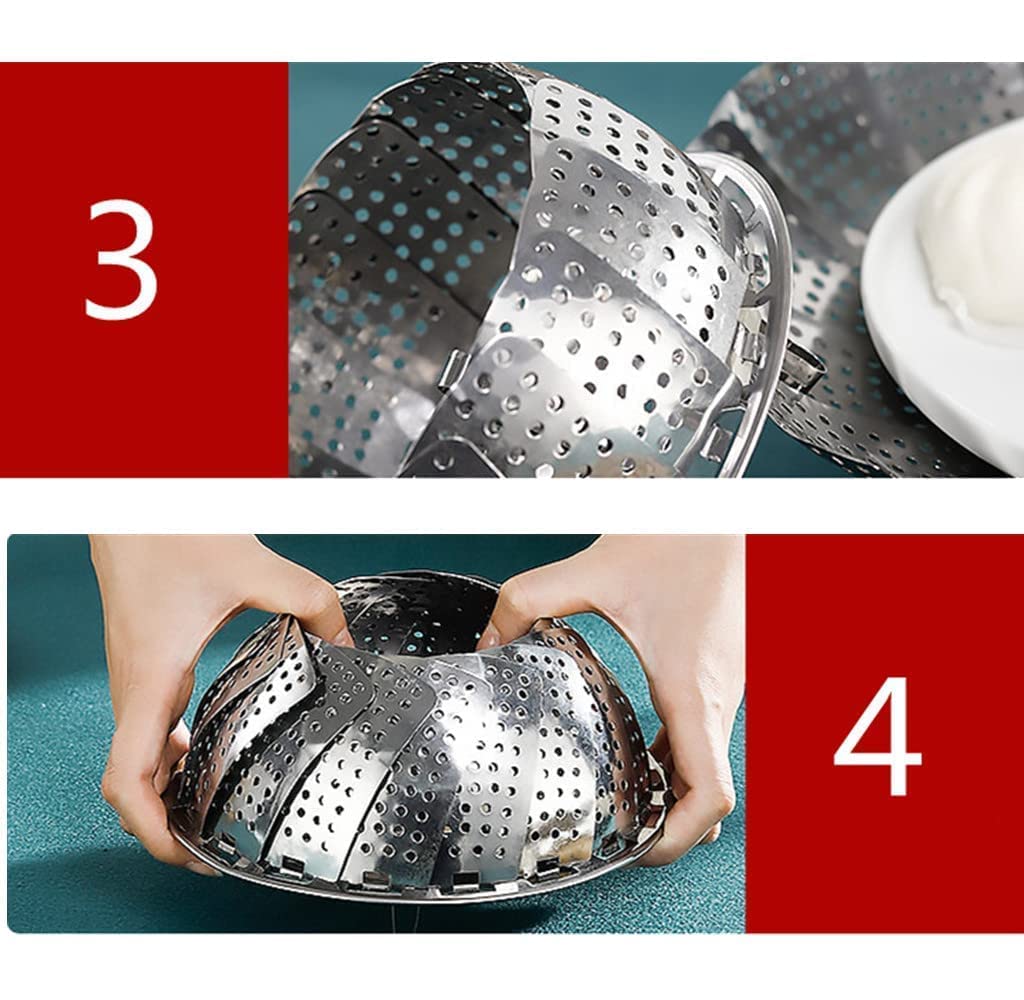 3

4