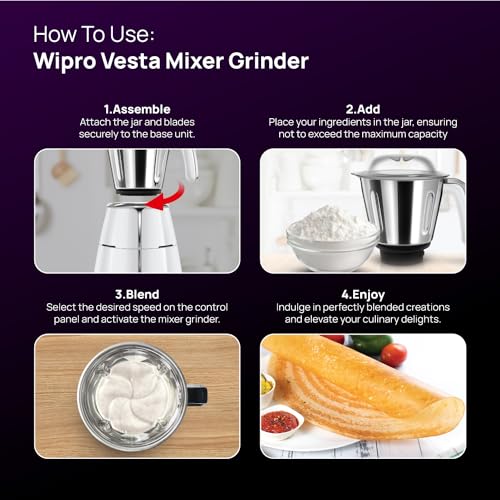 How To Use:
Wipro Vesta Mixer Grinder

1.Assemble
Attach the jar and blades securely to the base unit.

2.Add
Place your ingredients in the jar, ensuring not to exceed the maximum capacity

3.Blend
Select the desired speed on the control panel and activate the mixer grinder.

4.Enjoy
Indulge in perfectly blended creations and elevate your culinary delights.