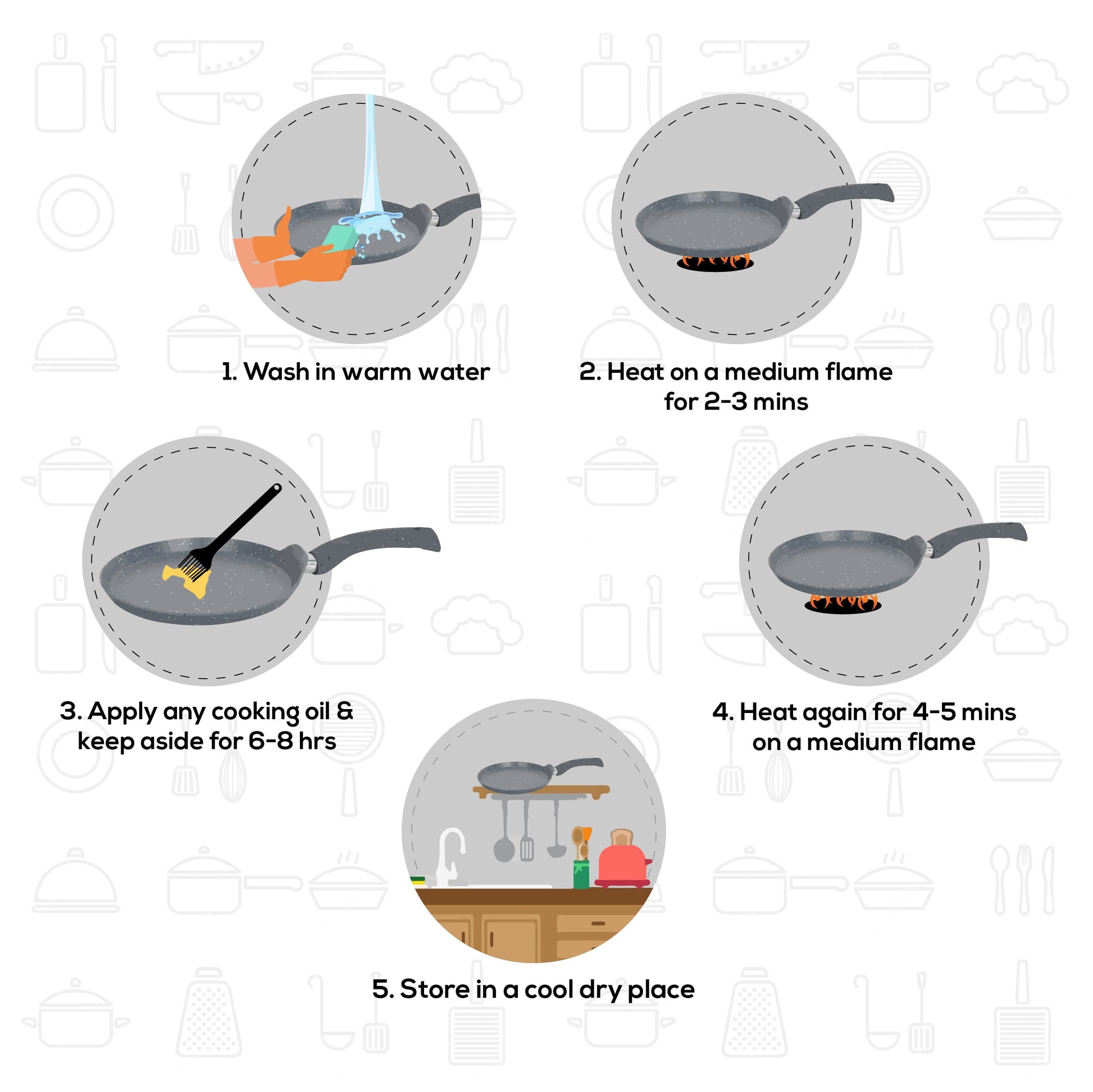 1. Wash in warm water

2. Heat on a medium flame for 2-3 mins

3. Apply any cooking oil & keep aside for 6-8 hrs

4. Heat again for 4-5 mins on a medium flame

5. Store in a cool dry place