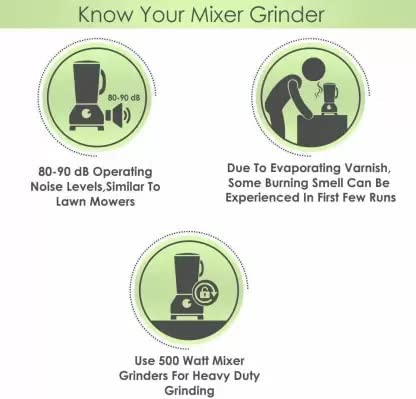 Know Your Mixer Grinder

80-90 dB

80-90 dB Operating Noise Levels,Similar To Lawn Mowers

Due To Evaporating Varnish, Some Burning Smell Can Be Experienced In First Few Runs

Use 500 Watt Mixer Grinders For Heavy Duty Grinding