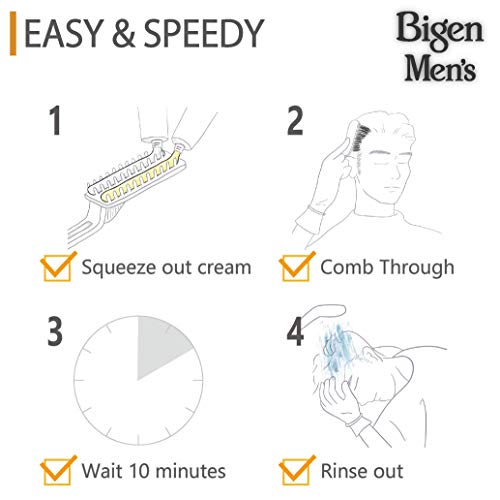 EASY & SPEEDY

Bigen Men's

1

Squeeze out cream

2

Comb Through

3

Wait 10 minutes

4

Rinse out