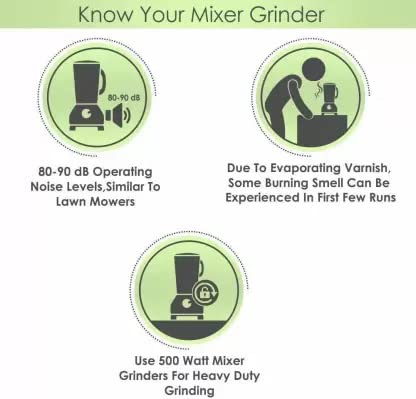 Know Your Mixer Grinder

80-90 dB

80-90 dB Operating Noise Levels,Similar To Lawn Mowers

Due To Evaporating Varnish, Some Burning Smell Can Be Experienced In First Few Runs

Use 500 Watt Mixer Grinders For Heavy Duty Grinding