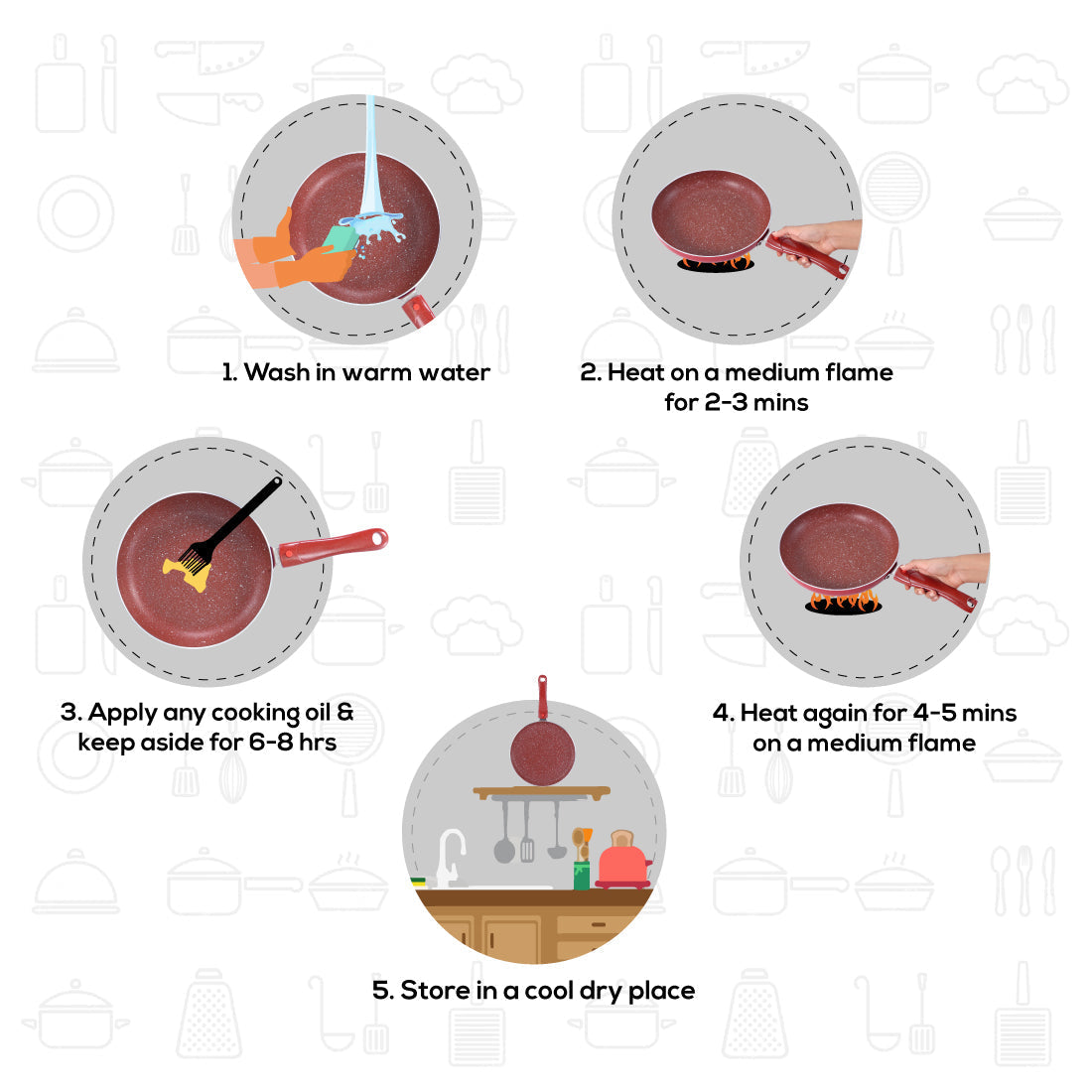 1. Wash in warm water

2. Heat on a medium flame for 2-3 mins

3. Apply any cooking oil & keep aside for 6-8 hrs

4. Heat again for 4-5 mins on a medium flame

5. Store in a cool dry place