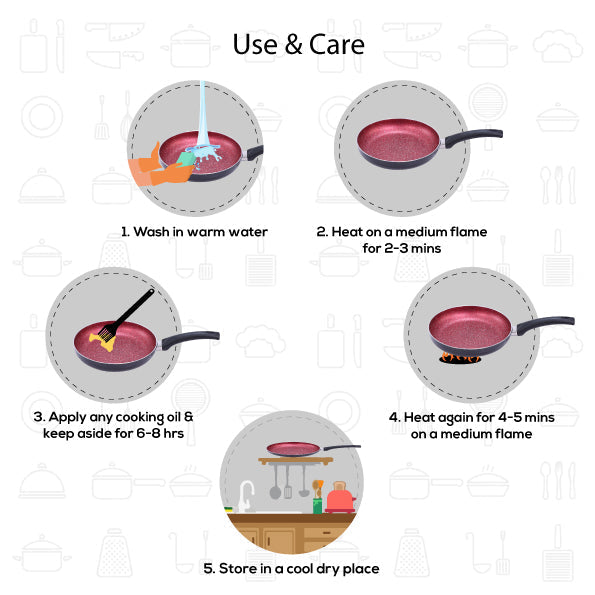 Use & Care

1. Wash in warm water

2. Heat on a medium flame for 2-3 mins

3. Apply any cooking oil & keep aside for 6-8 hrs

4. Heat again for 4-5 mins on a medium flame

5. Store in a cool dry place