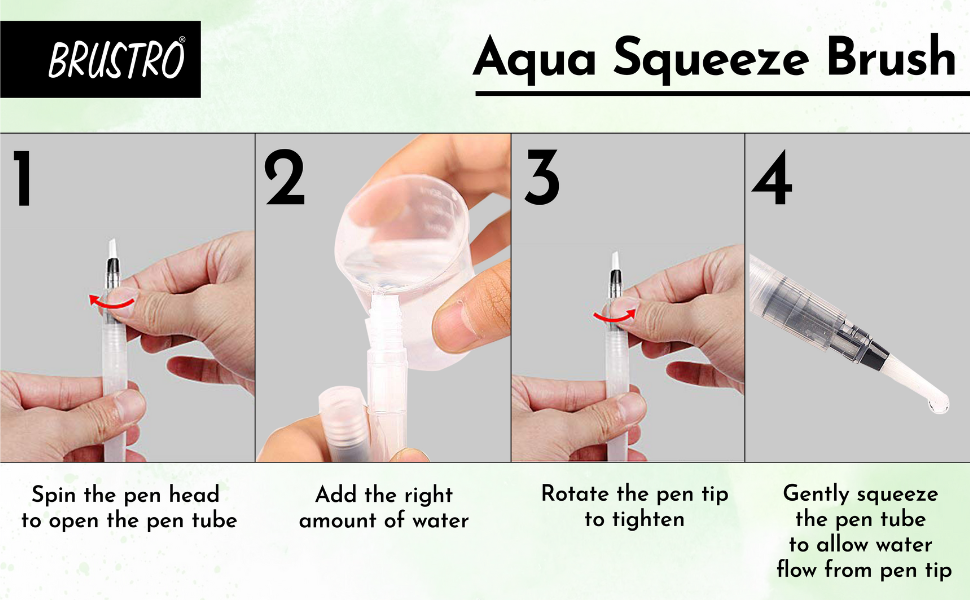 BRUSTRO®

Aqua Squeeze Brush

1

Spin the pen head to open the pen tube

2

Add the right amount of water

3

Rotate the pen tip to tighten

4

Gently squeeze the pen tube to allow water flow from pen tip