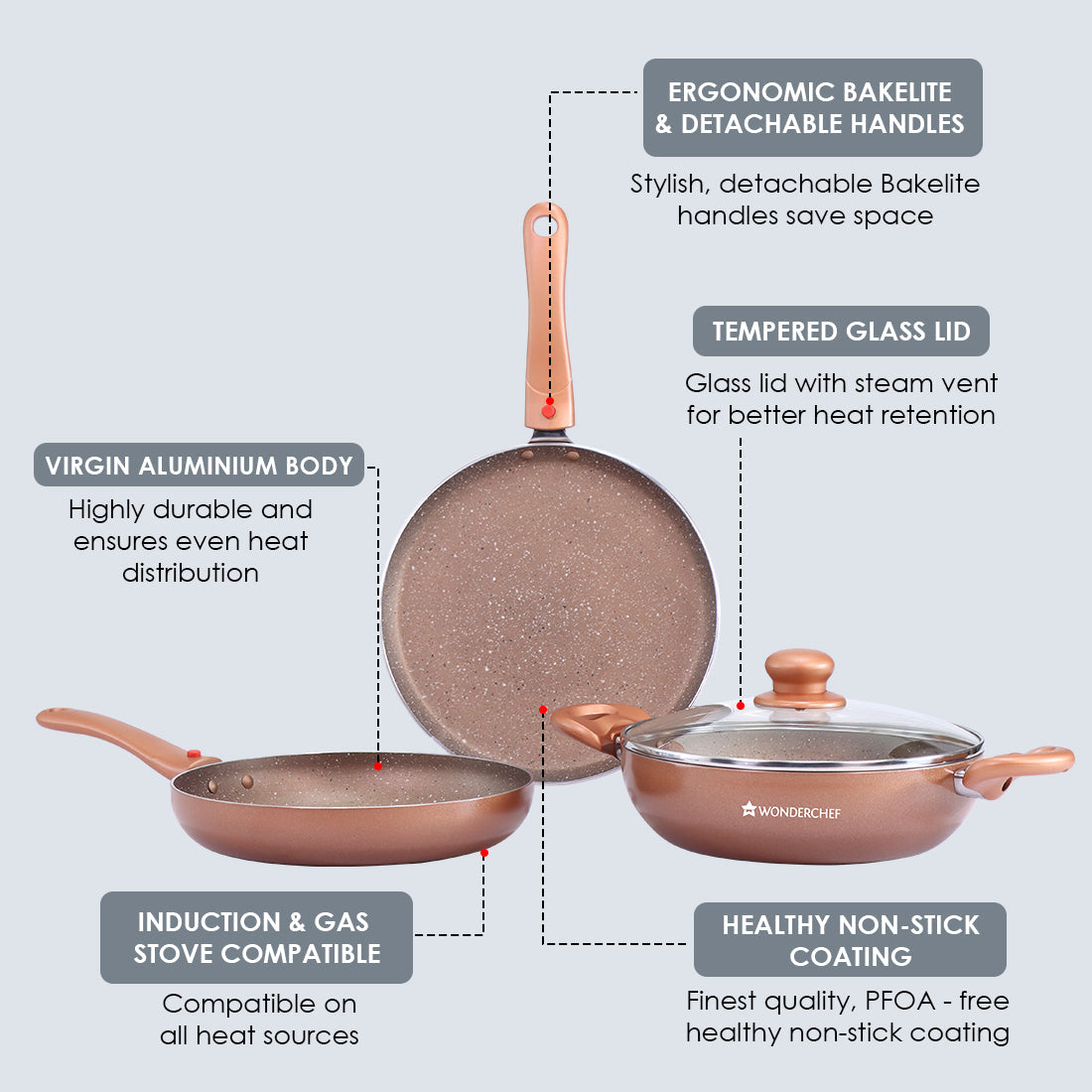 ERGONOMIC BAKELITE & DETACHABLE HANDLES

Stylish, detachable Bakelite handles save space

TEMPERED GLASS LID

Glass lid with steam vent for better heat retention

VIRGIN ALUMINIUM BODY

Highly durable and ensures even heat distribution

WONDERCHEF

INDUCTION & GAS STOVE COMPATIBLE

Compatible on all heat sources

HEALTHY NON-STICK COATING

Finest quality, PFOA - free healthy non-stick coating