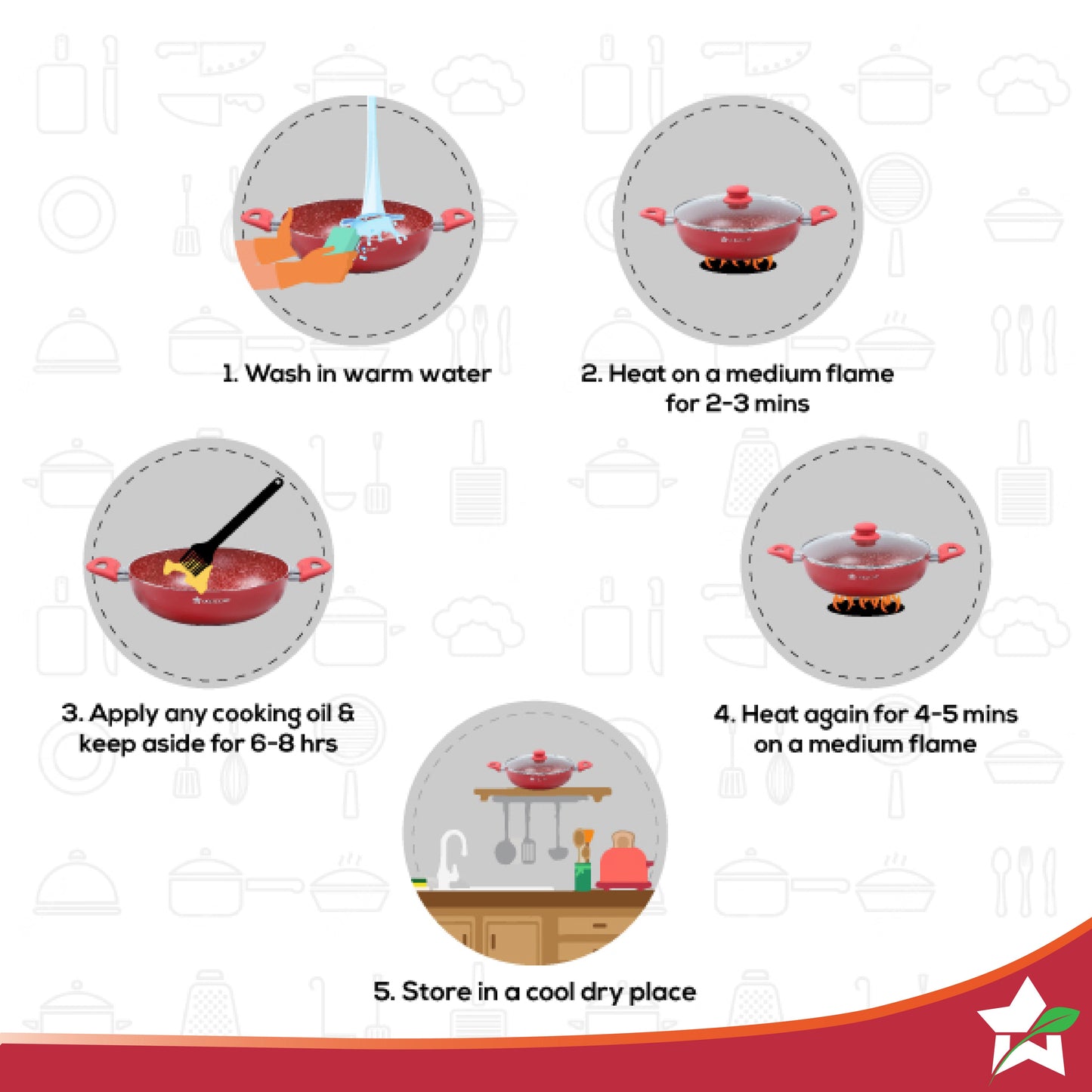 1. Wash in warm water

2. Heat on a medium flame for 2-3 mins

3. Apply any cooking oil & keep aside for 6-8 hrs

4. Heat again for 4-5 mins on a medium flame

5. Store in a cool dry place