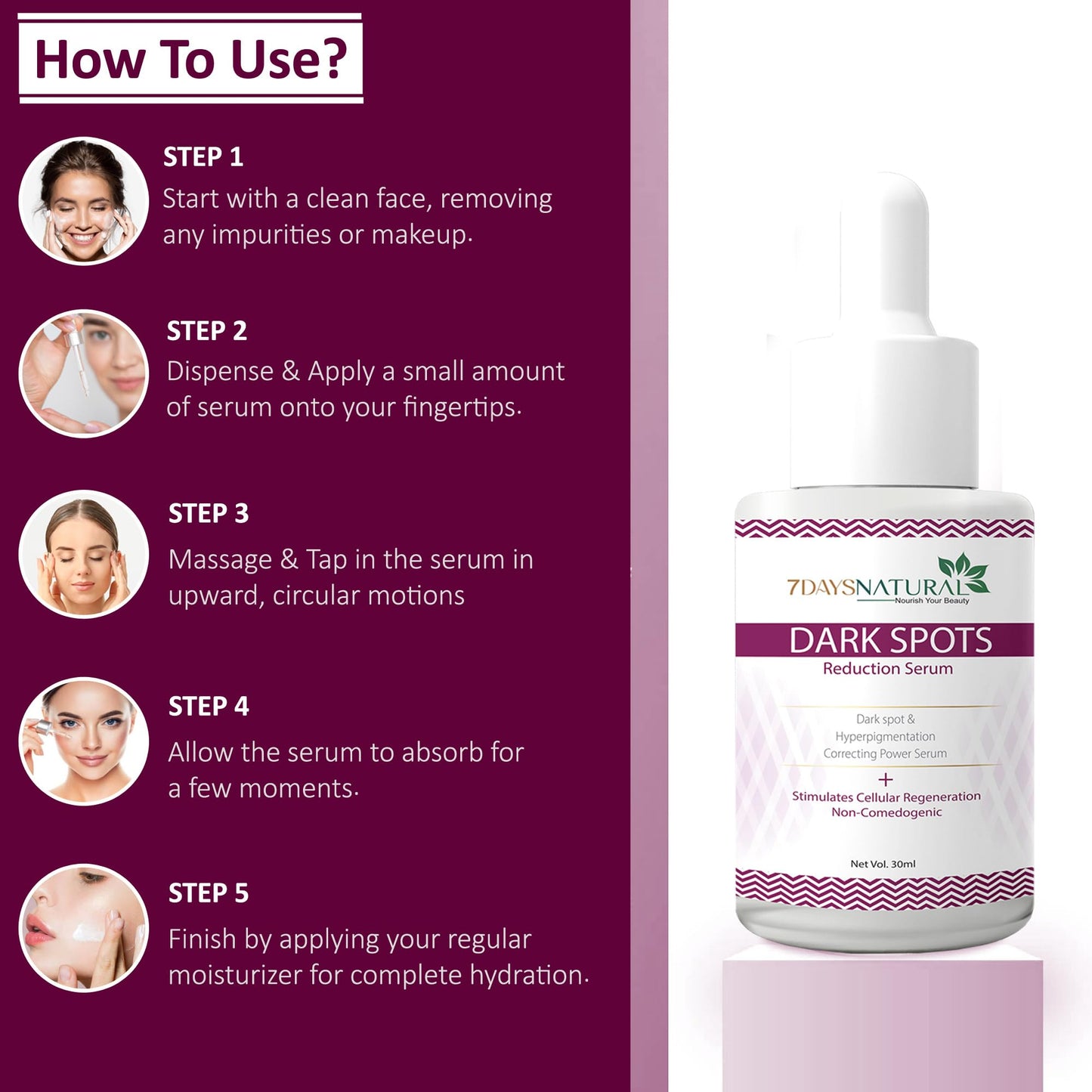 How To Use?

STEP 1
Start with a clean face, removing any impurities or makeup.

STEP 2
Dispense & Apply a small amount of serum onto your fingertips.

STEP 3
Massage & Tap in the serum in upward, circular motions

STEP 4
Allow the serum to absorb for a few moments.

STEP 5
Finish by applying your regular moisturizer for complete hydration.

7DAYSNATURAL
Nourish Your Beauty

DARK SPOTS
Reduction Serum

Dark spot & Hyperpigmentation Correcting Power Serum
+
Stimulates Cellular Regeneration
Non-Comedogenic

Net Vol. 30ml