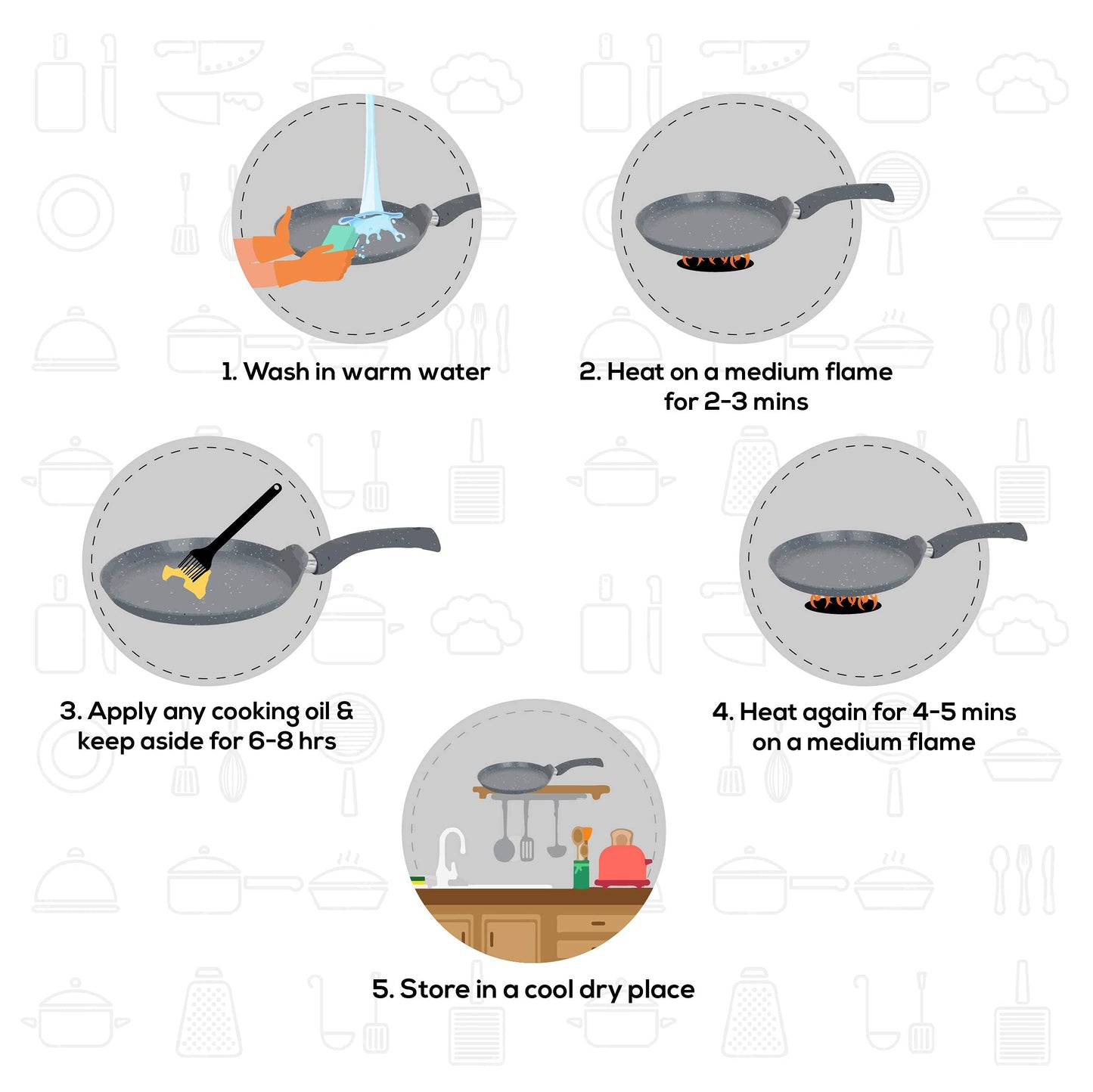 1. Wash in warm water

2. Heat on a medium flame for 2-3 mins

3. Apply any cooking oil & keep aside for 6-8 hrs

4. Heat again for 4-5 mins on a medium flame

5. Store in a cool dry place