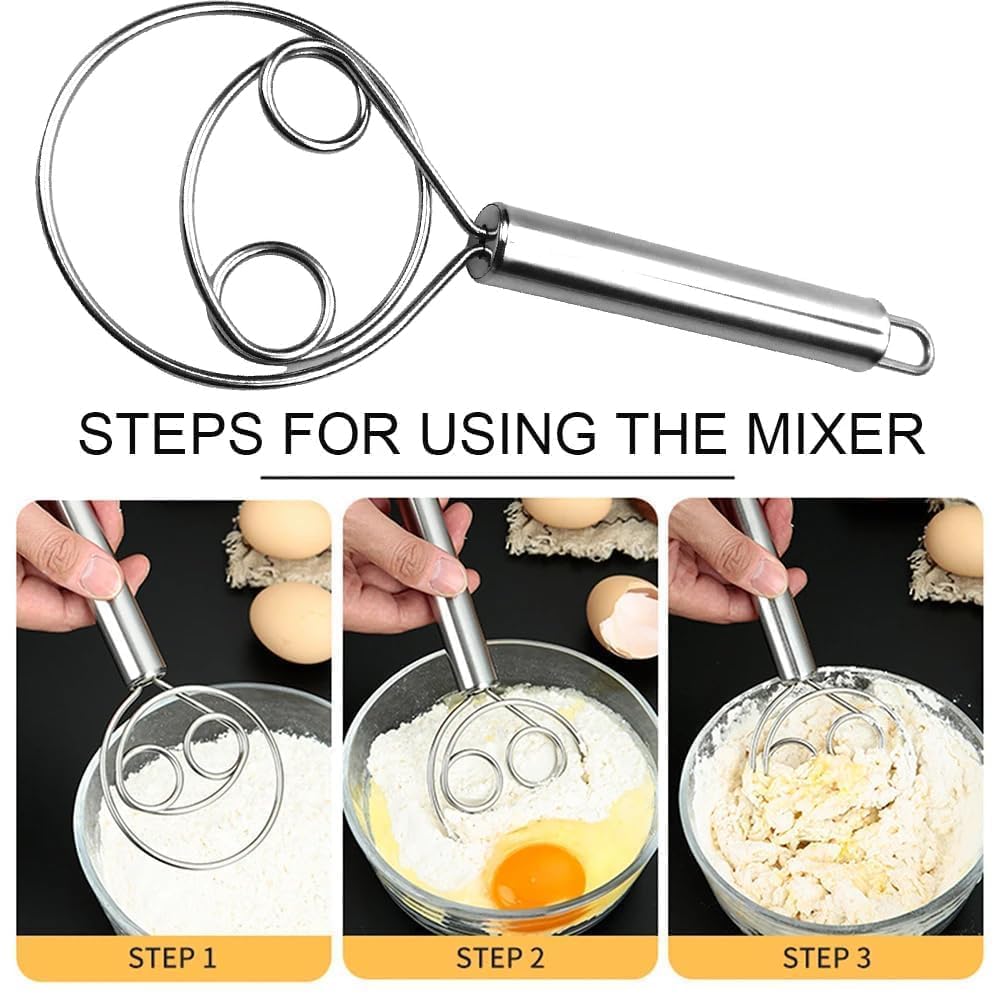 STEPS FOR USING THE MIXER

STEP 1

STEP 2

STEP 3