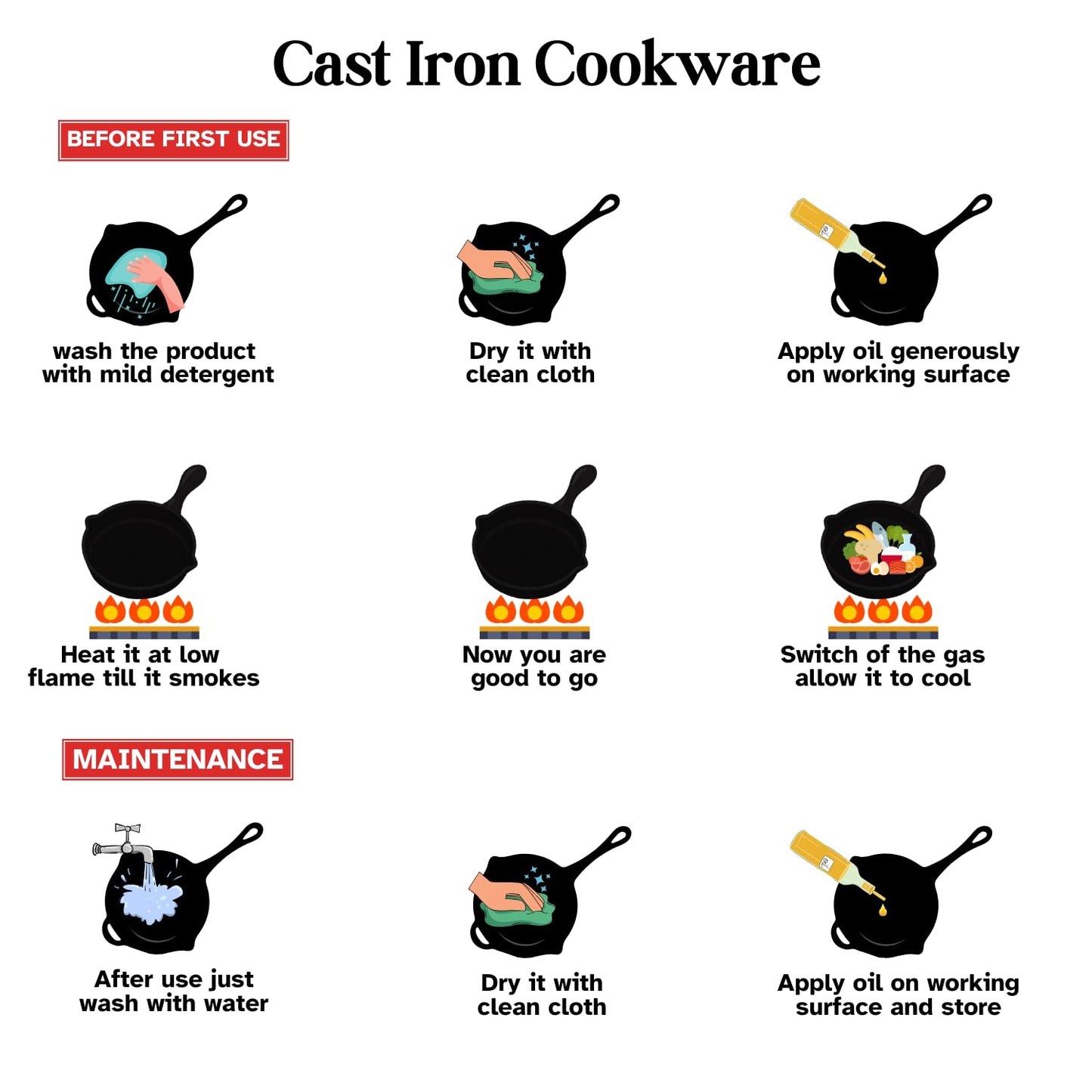 Cast Iron Cookware

BEFORE FIRST USE

wash the product with mild detergent

Dry it with clean cloth

Apply oil generously on working surface

Heat it at low flame till it smokes

Now you are good to go

Switch of the gas allow it to cool

MAINTENANCE

After use just wash with water

Dry it with clean cloth

Apply oil on working surface and store