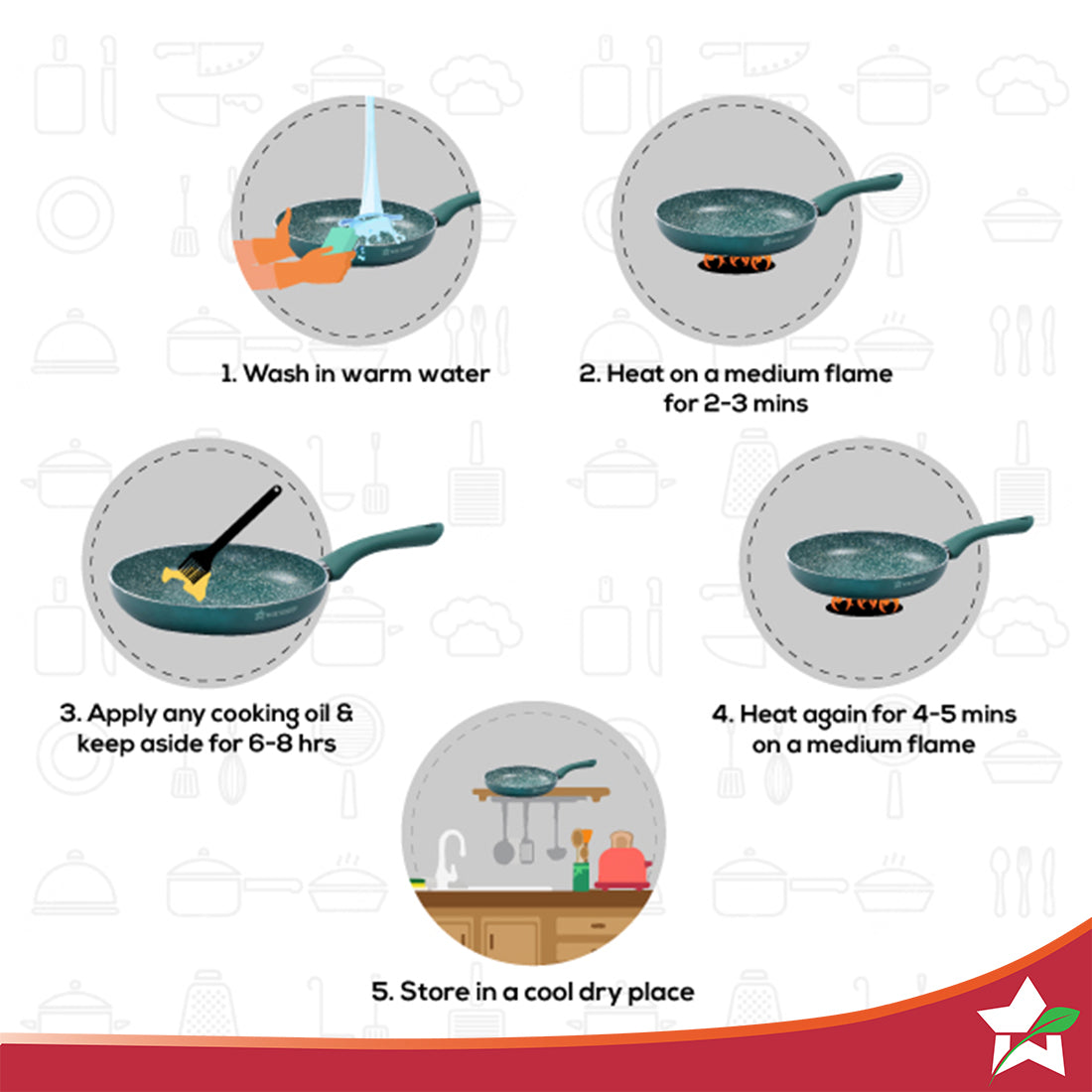 1. Wash in warm water

2. Heat on a medium flame for 2-3 mins

3. Apply any cooking oil & keep aside for 6-8 hrs

4. Heat again for 4-5 mins on a medium flame

5. Store in a cool dry place