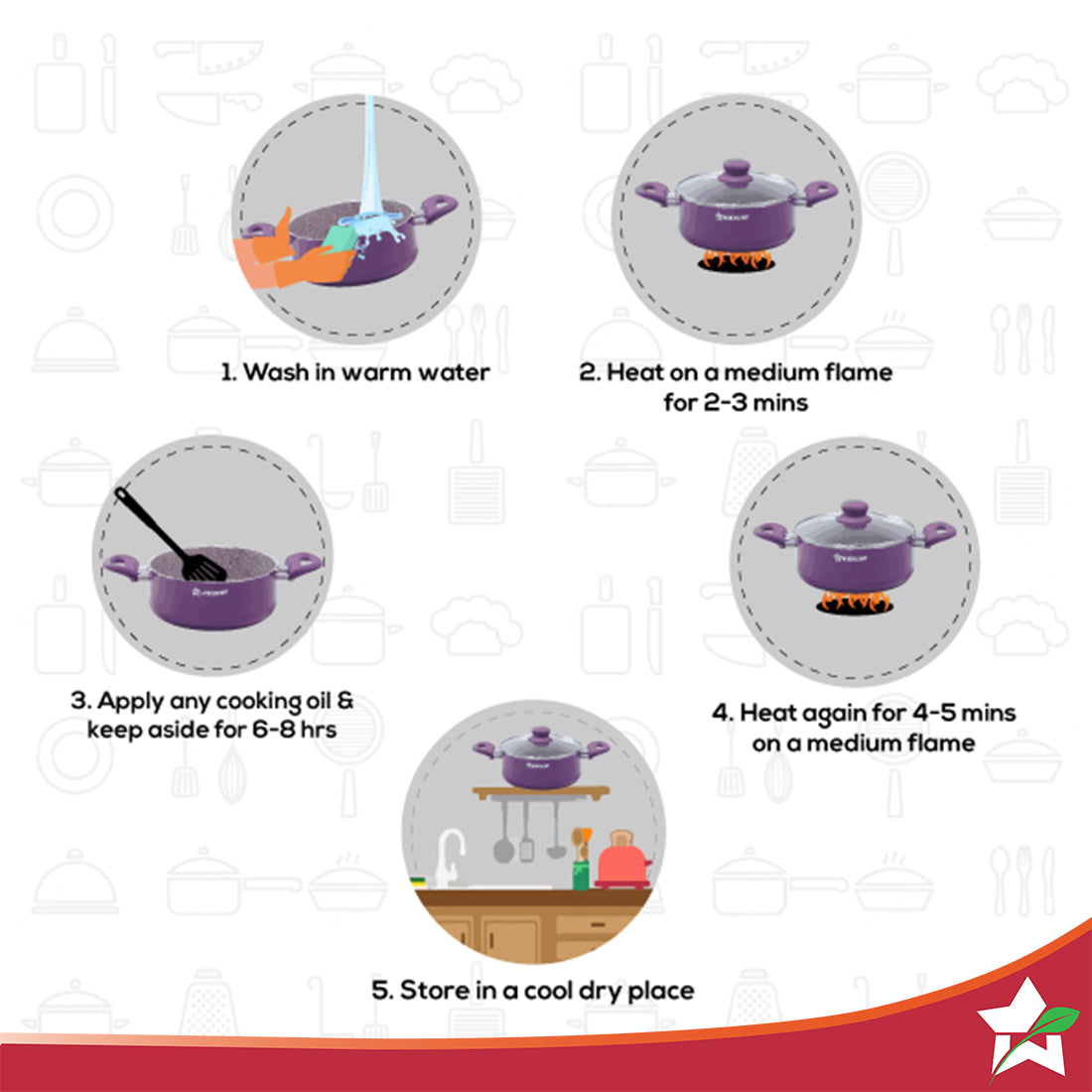 1. Wash in warm water

2. Heat on a medium flame for 2-3 mins

3. Apply any cooking oil & keep aside for 6-8 hrs

4. Heat again for 4-5 mins on a medium flame

5. Store in a cool dry place