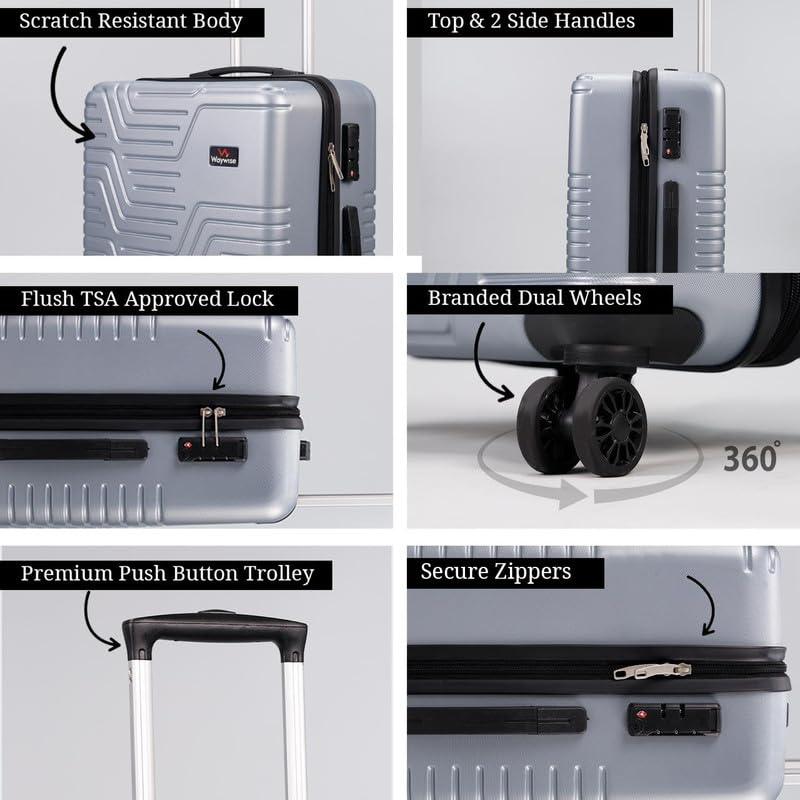 Scratch Resistant Body

Waywise

Top & 2 Side Handles

Flush TSA Approved Lock

Branded Dual Wheels

360°

Premium Push Button Trolley

Secure Zippers