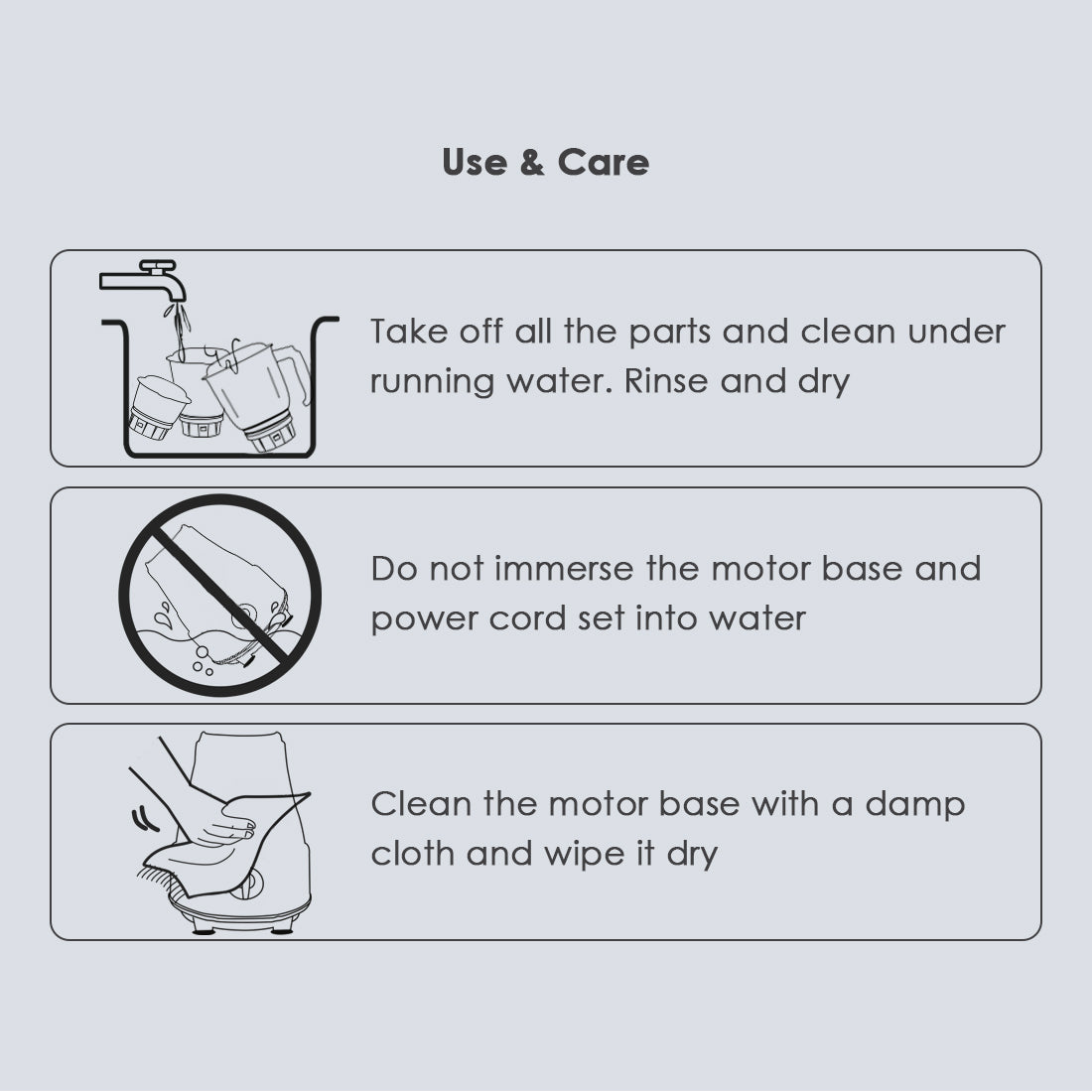 Use & Care

Take off all the parts and clean under running water. Rinse and dry

Do not immerse the motor base and power cord set into water

Clean the motor base with a damp cloth and wipe it dry