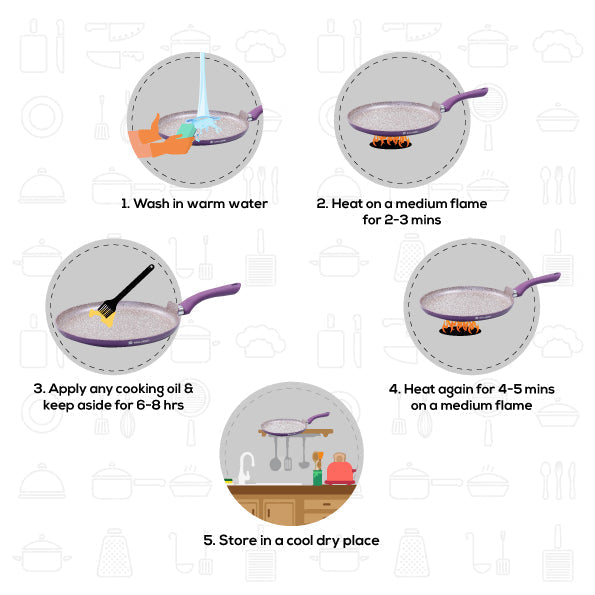 1. Wash in warm water

2. Heat on a medium flame for 2-3 mins

3. Apply any cooking oil & keep aside for 6-8 hrs

4. Heat again for 4-5 mins on a medium flame

5. Store in a cool dry place