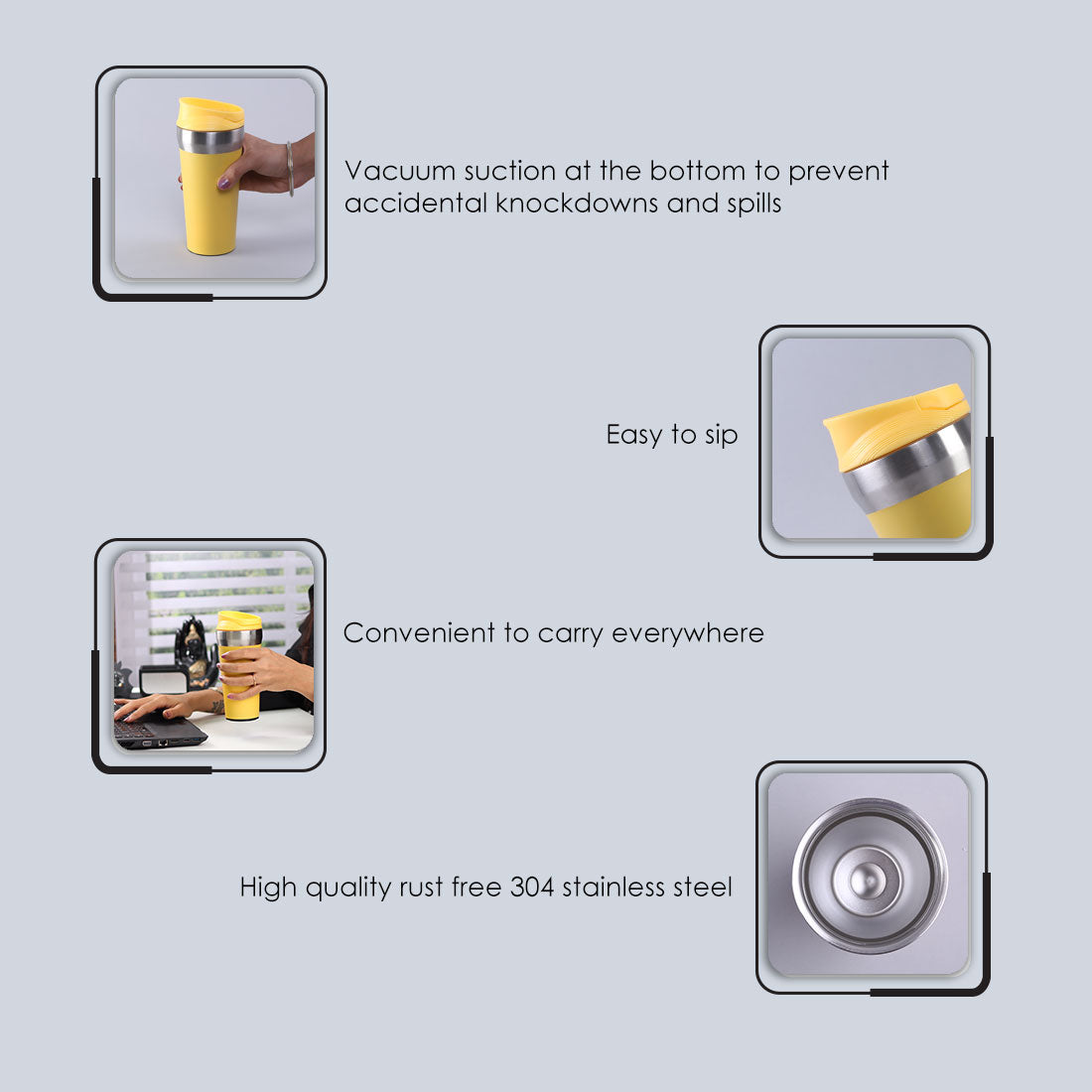 Vacuum suction at the bottom to prevent accidental knockdowns and spills

Easy to sip

Convenient to carry everywhere

High quality rust free 304 stainless steel